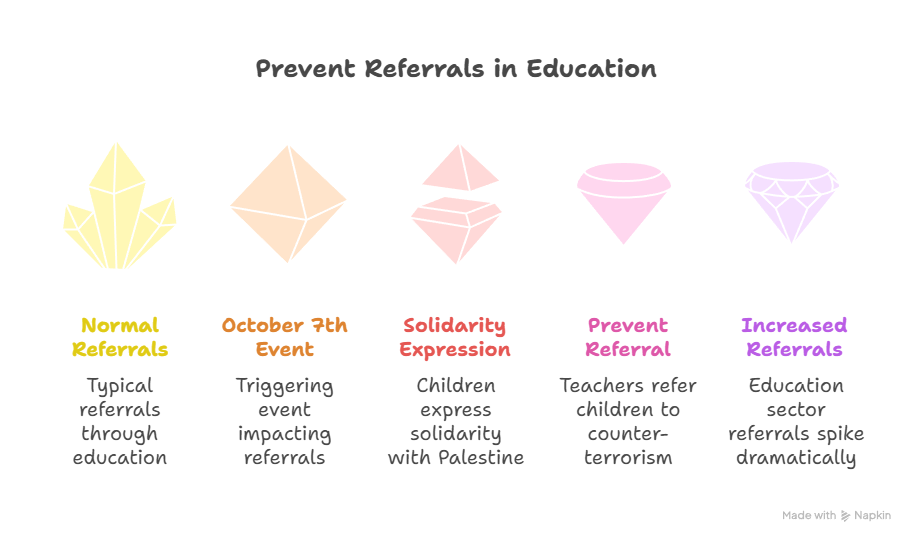 Prevent Referrals in Education

Normal Referrals

Typical referrals through education

October 7th Event

Triggering event impacting referrals

Solidarity Expression

Children express solidarity with Palestine

Prevent Referral

Teachers refer children to counter-terrorism

Increased Referrals

Education sector referrals spike dramatically

Made with Napkin